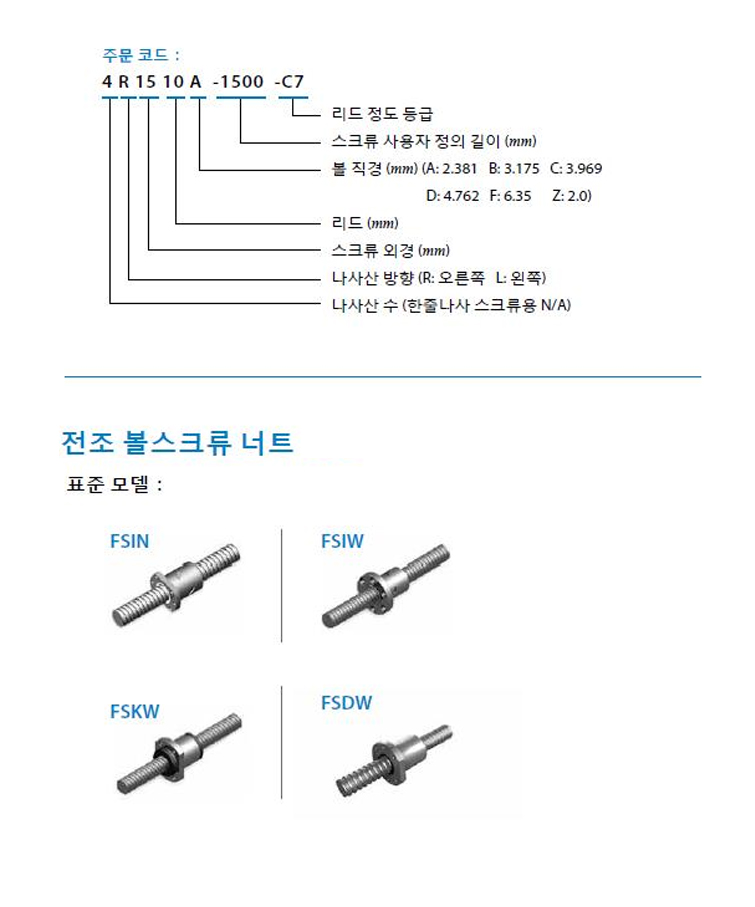 주문 코드 :
4 R 15 10 A -1500 -C7

리드 정도 등급
스크류 사용자 정의 길이 (mm)
볼 직경 (mm) (A: 2.381 B: 3.175 C: 3.969
D: 4.762 F: 6.35 Z: 2.0)
리드 (mm)
스크류 외경 (mm)
나사산 방향 (R: 오른쪽 L: 왼쪽)
나사산 수 (한줄나사 스크류용 N/A)

전조 볼스크류 너트

표준 모델 :

FSIN

FSIW

FSKW

FSDW