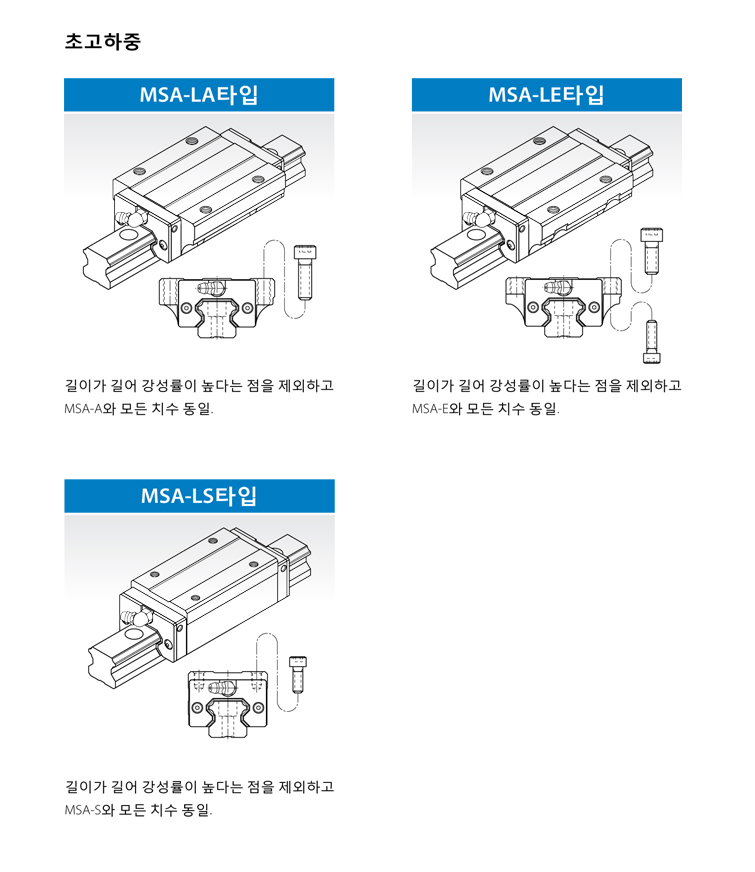 초고하중

MSA-LA타입

길이가 길어 강성률이 높다는 점을 제외하고 MSA-A와 모든 치수 동일.

MSA-LE타입

길이가 길어 강성률이 높다는 점을 제외하고 MSA-E와 모든 치수 동일.

MSA-LS타입

길이가 길어 강성률이 높다는 점을 제외하고 MSA-S와 모든 치수 동일.